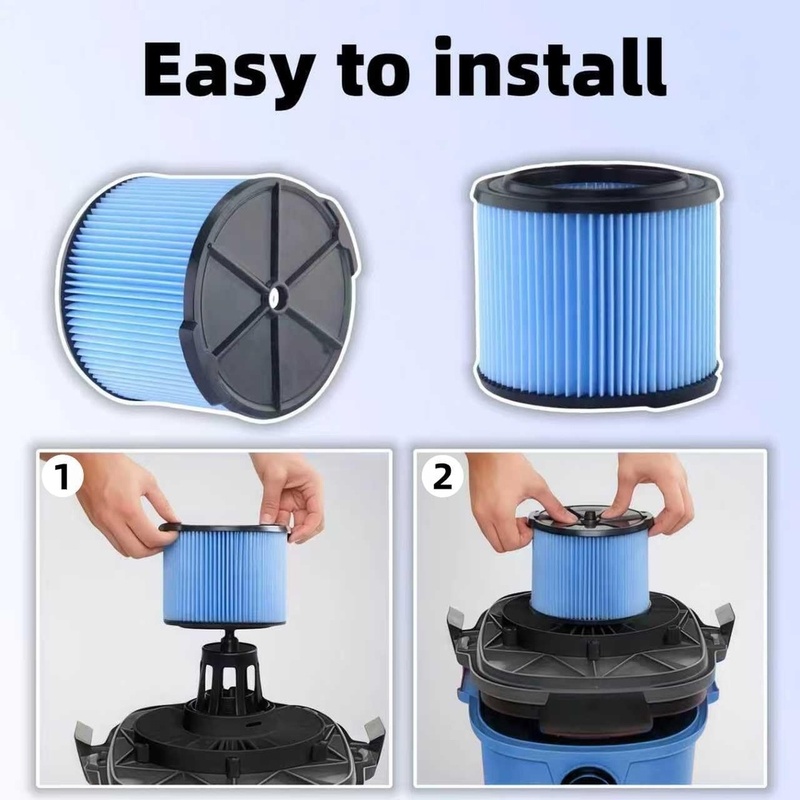 Easy to install

1

2